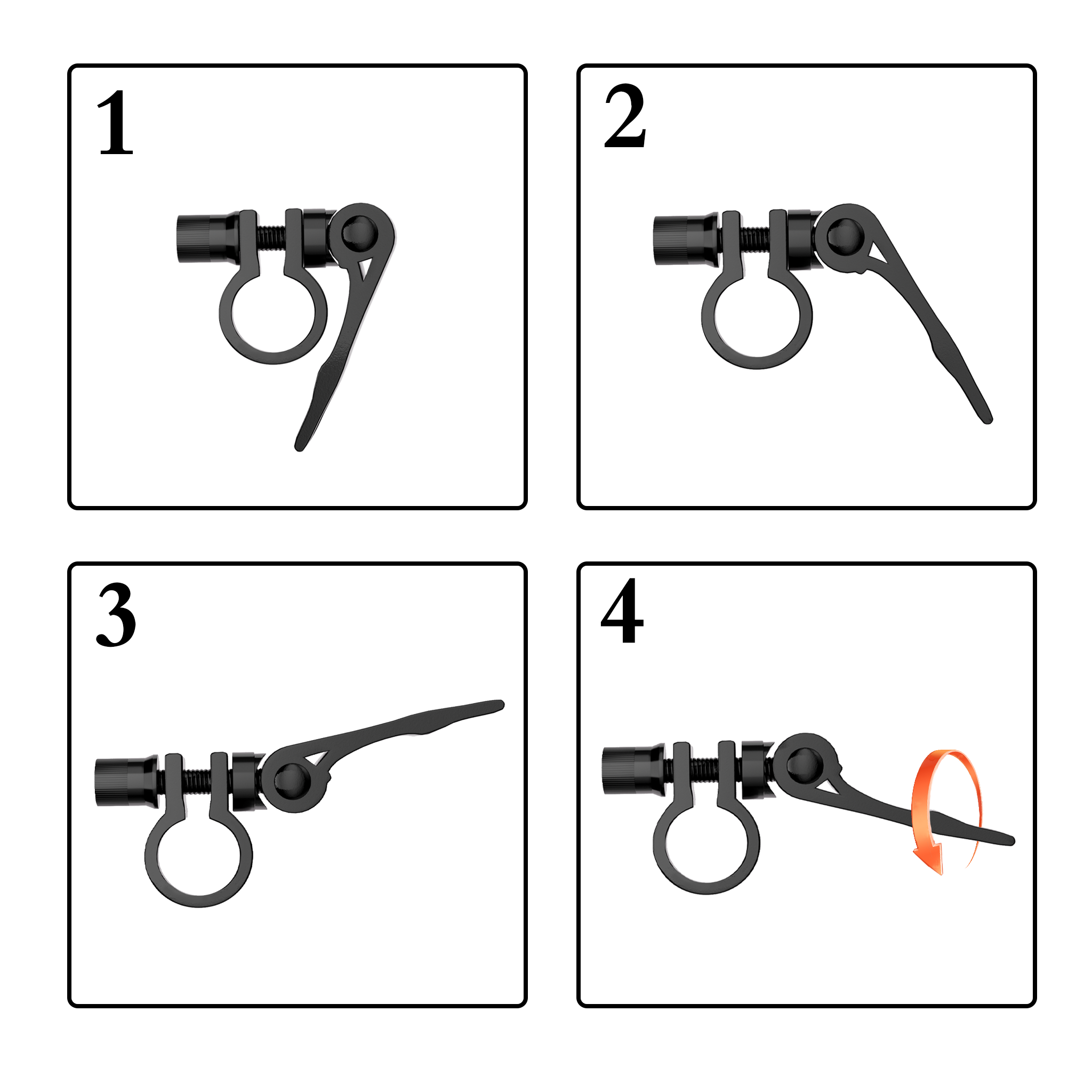 1

2

3

4